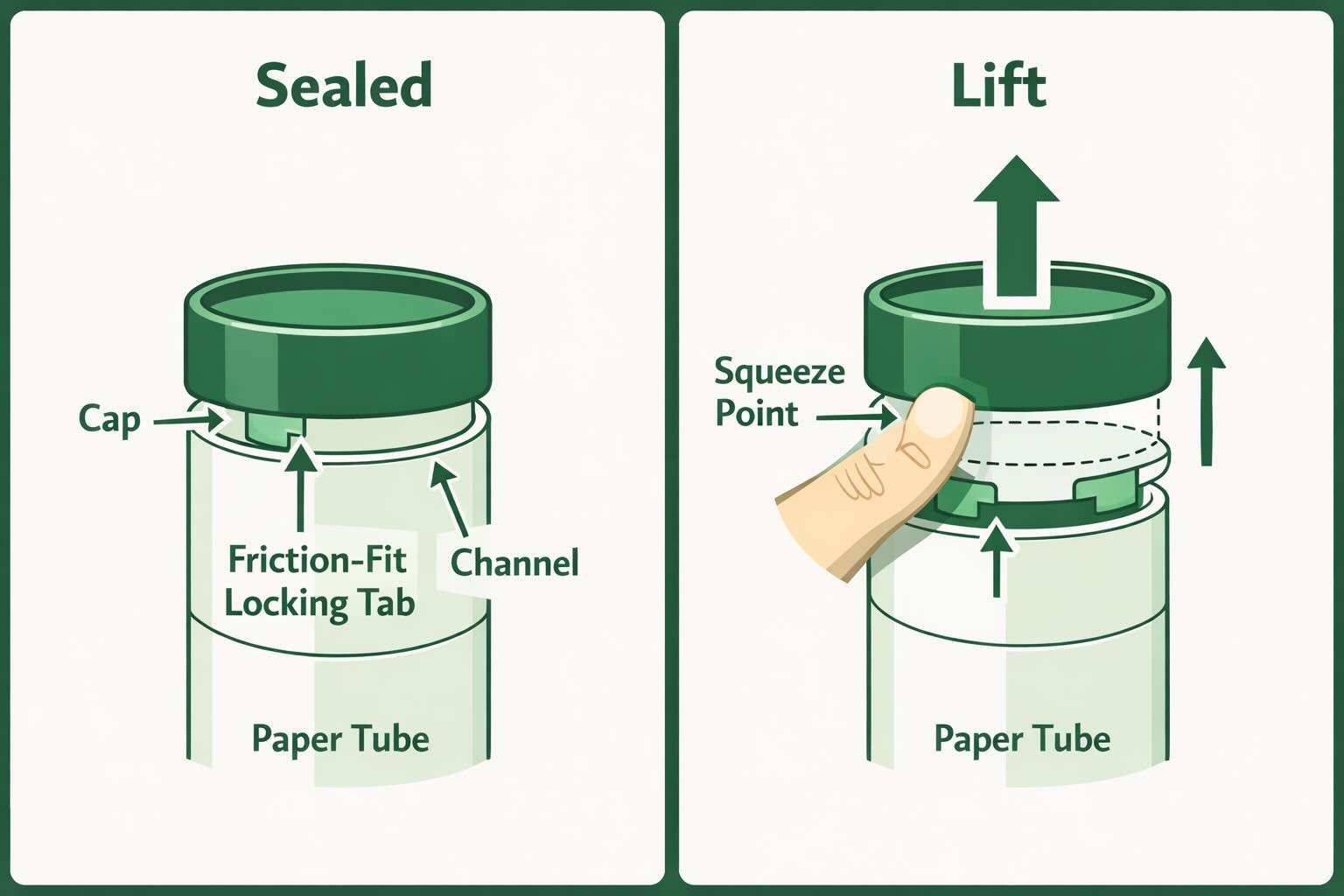 Sealed

Cap

Friction-Fit Locking Tab

Channel

Paper Tube

Lift

Squeeze Point

Paper Tube